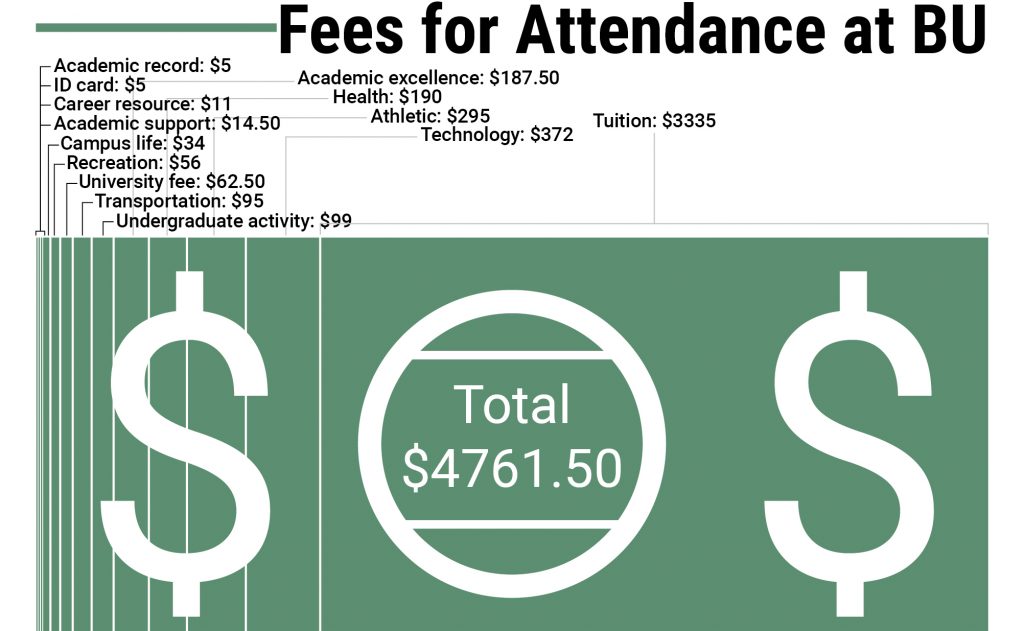 Fees for Attendance at BU

Academic record: \$5
ID card: \$5
Career resource: \$11
Academic support: \$14.50
Campus life: \$34
Recreation: \$56
University fee: \$62.50
Transportation: \$95
Undergraduate activity: \$99
Academic excellence: \$187.50
Health: \$190
Athletic: \$295
Technology: \$372
Tuition: \$3335

\$

Total
\$4761.50

\$