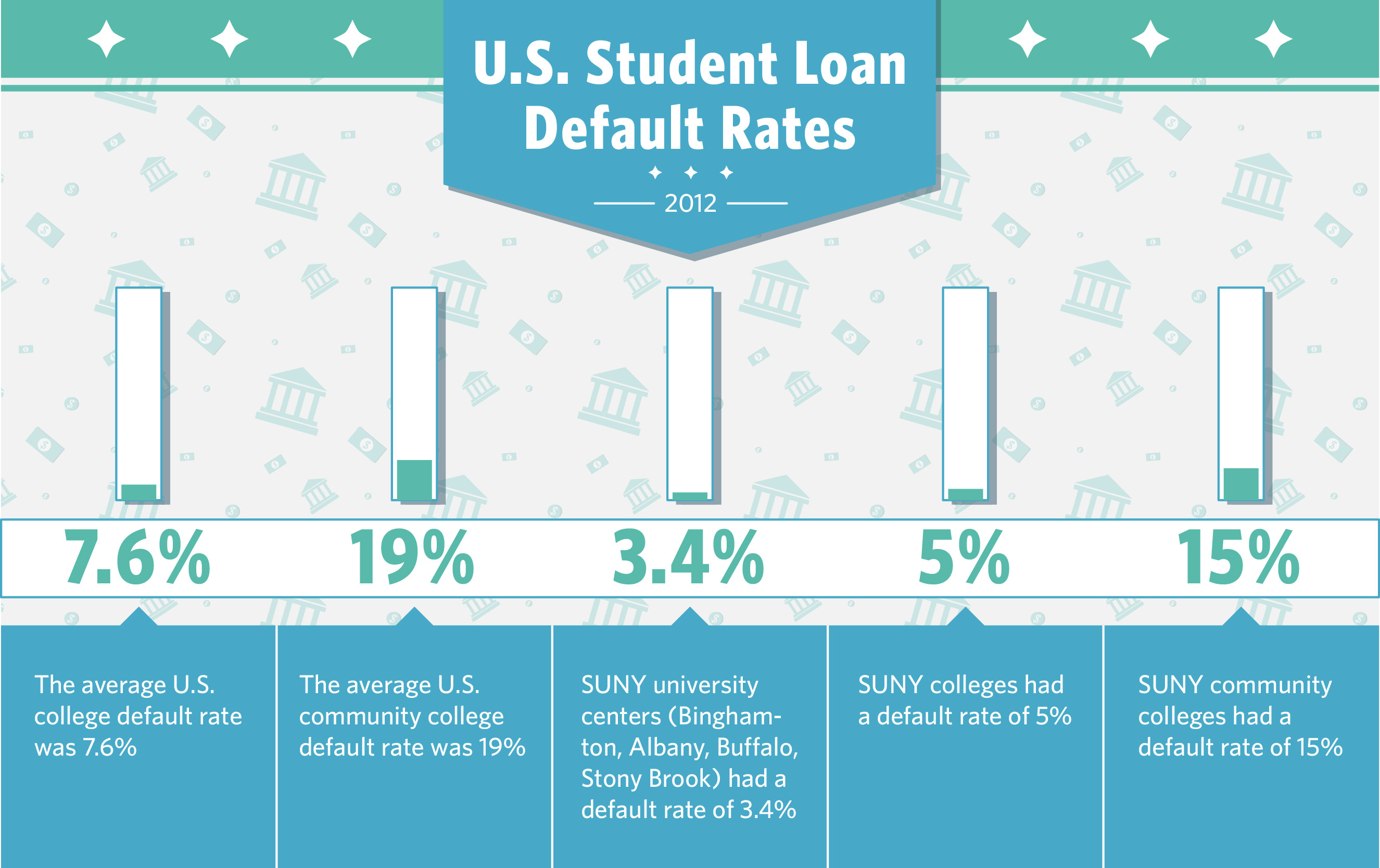 U.S. Student Loan Default Rates

2012

7.6%

19%

3.4%

5%

15%

The average U.S. college default rate was 7.6%

The average U.S. community college default rate was 19%

SUNY university centers (Binghamton, Albany, Buffalo, Stony Brook) had a default rate of 3.4%

SUNY colleges had a default rate of 5%

SUNY community colleges had a default rate of 15%