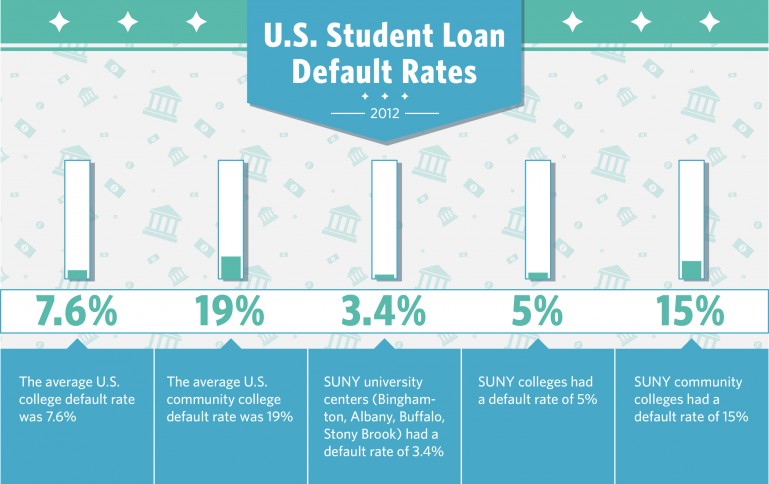 U.S. Student Loan Default Rates

2012

7.6%

19%

3.4%

5%

15%

The average U.S. college default rate was 7.6%

The average U.S. community college default rate was 19%

SUNY university centers (Binghamton, Albany, Buffalo, Stony Brook) had a default rate of 3.4%

SUNY colleges had a default rate of 5%

SUNY community colleges had a default rate of 15%