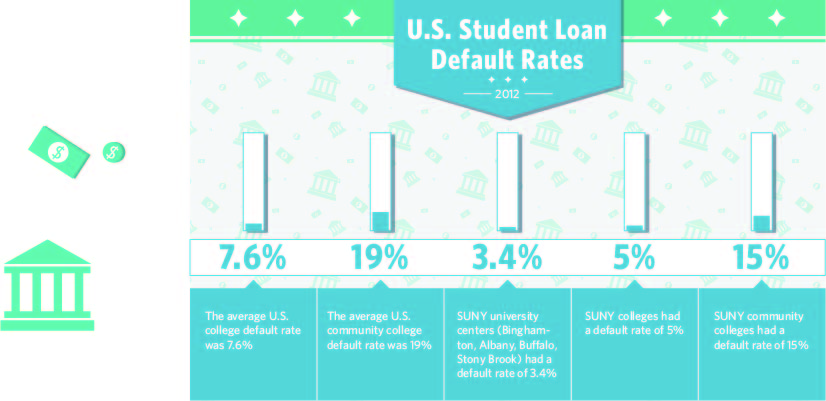 U.S. Student Loan Default Rates

2012

7.6%

19%

3.4%

5%

15%

The average U.S. college default rate was 7.6%

The average U.S. community college default rate was 19%

SUNY university centers (Binghamton, Albany, Buffalo, Stony Brook) had a default rate of 3.4%

SUNY colleges had a default rate of 5%

SUNY community colleges had a default rate of 15%