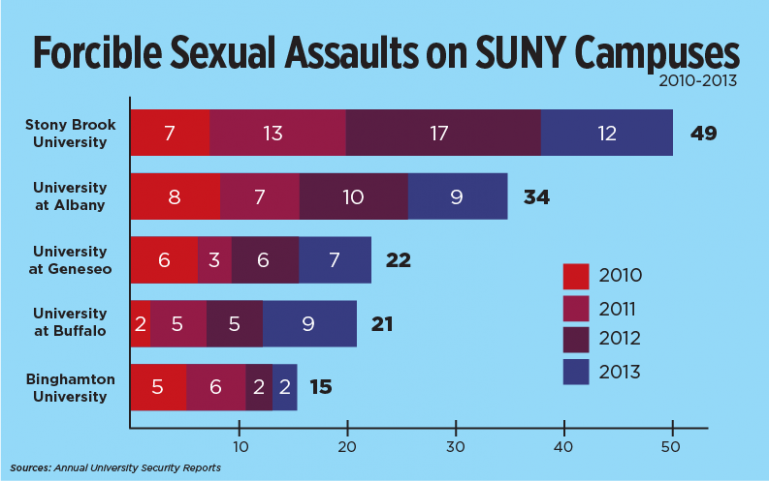 Forcible Sexual Assaults on SUNY Campuses
2010-2013

Stony Brook University 7 13 17 12 49

University at Albany 8 7 10 9 34

University at Geneseo 6 3 6 7 22

University at Buffalo 2 5 5 9 21

Binghamton University 5 6 2 2 15

2010
2011
2012
2013

10 20 30 40 50

Sources: Annual University Security Reports