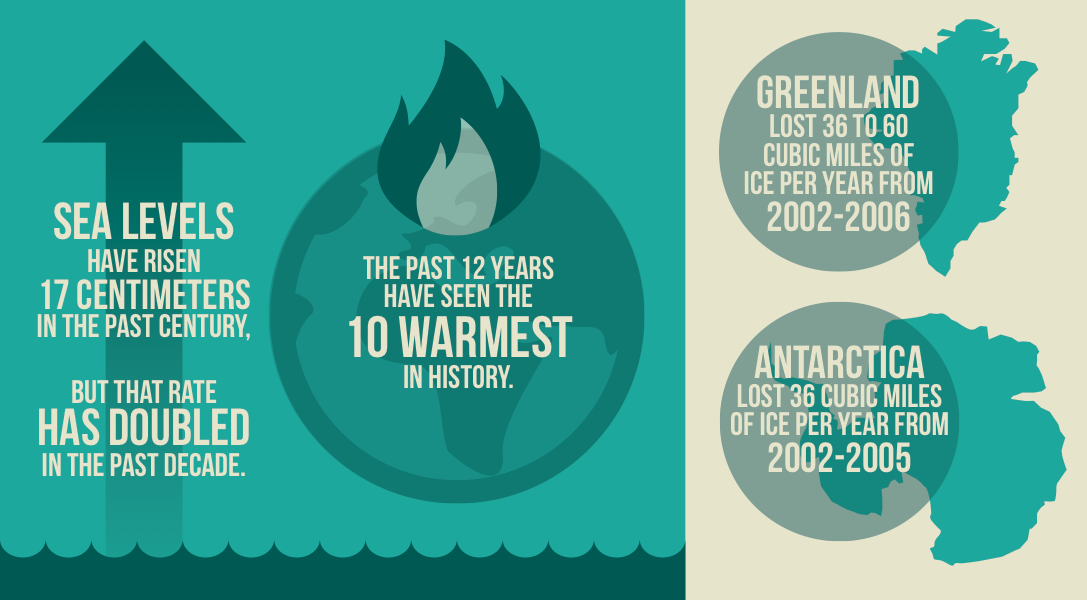 SEA LEVELS
HAVE RISEN
17 CENTIMETERS
IN THE PAST CENTURY,

BUT THAT RATE
HAS DOUBLED
IN THE PAST DECADE.

THE PAST 12 YEARS
HAVE SEEN THE
10 WARMEST
IN HISTORY.

GREENLAND
LOST 36 TO 60
CUBIC MILES OF
ICE PER YEAR FROM
2002-2006

ANTARCTICA
LOST 36 CUBIC MILES
OF ICE PER YEAR FROM
2002-2005