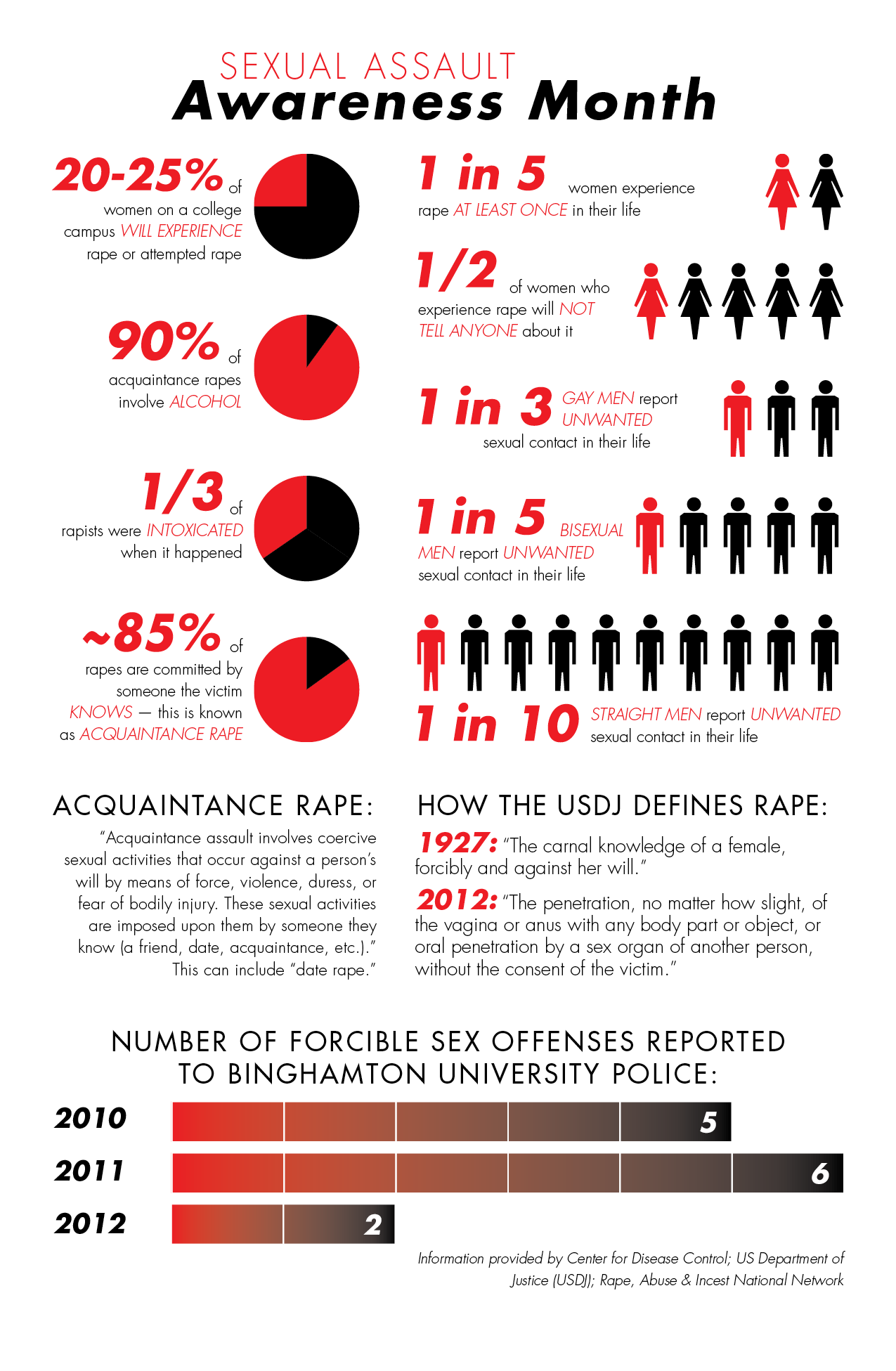 SEXUAL ASSAULT
Awareness Month

20-25% of women on a college campus WILL EXPERIENCE rape or attempted rape

90% of acquaintance rapes involve ALCOHOL

1/3 of rapists were INTOXICATED when it happened

~85% of rapes are committed by someone the victim KNOWS — this is known as ACQUAINTANCE RAPE

1 in 5 women experience rape AT LEAST ONCE in their life

1/2 of women who experience rape will NOT TELL ANYONE about it

1 in 3 GAY MEN report UNWANTED sexual contact in their life

1 in 5 BISEXUAL MEN report UNWANTED sexual contact in their life

1 in 10 STRAIGHT MEN report UNWANTED sexual contact in their life

ACQUAINTANCE RAPE:

"Acquaintance assault involves coercive sexual activities that occur against a person's will by means of force, violence, duress, or fear of bodily injury. These sexual activities are imposed upon them by someone they know (a friend, date, acquaintance, etc.)." This can include "date rape."

HOW THE USDJ DEFINES RAPE:

1927: "The carnal knowledge of a female, forcibly and against her will."

2012: "The penetration, no matter how slight, of the vagina or anus with any body part or object, or oral penetration by a sex organ of another person, without the consent of the victim."

NUMBER OF FORCIBLE SEX OFFENSES REPORTED TO BINGHAMTON UNIVERSITY POLICE:

2010 5
2011 6
2012 2

Information provided by Center for Disease Control; US Department of Justice (USDJ); Rape, Abuse & Incest National Network