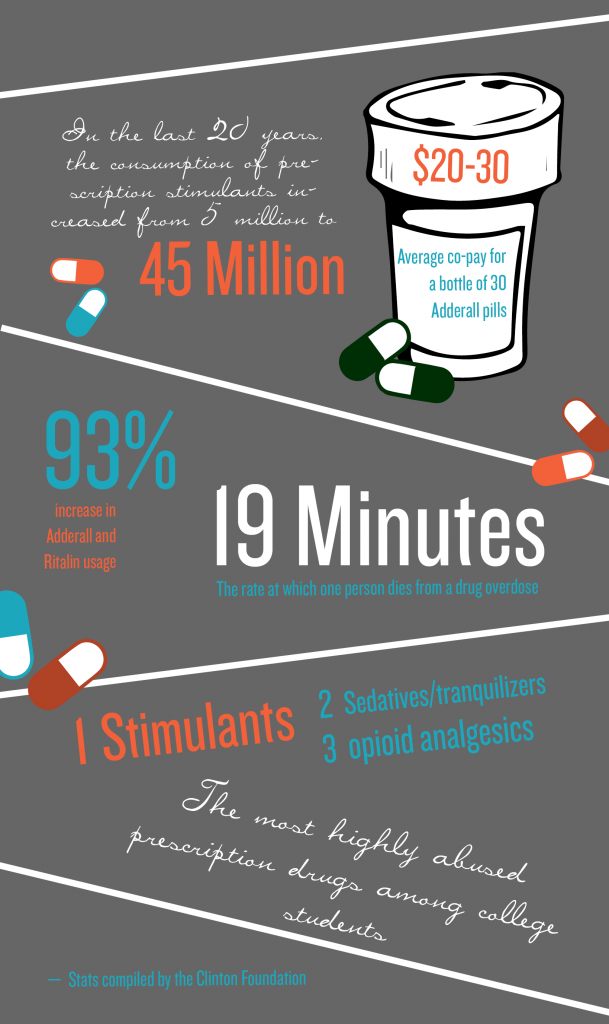 In the last 20 years, the consumption of prescription stimulants increased from 5 million to

45 Million

$20-30

Average co-pay for a bottle of 30 Adderall pills

93%

increase in Adderall and Ritalin usage

19 Minutes

The rate at which one person dies from a drug overdose

1 Stimulants

2 Sedatives/tranquilizers

3 opioid analgesics

The most highly abused prescription drugs among college students

— Stats compiled by the Clinton Foundation